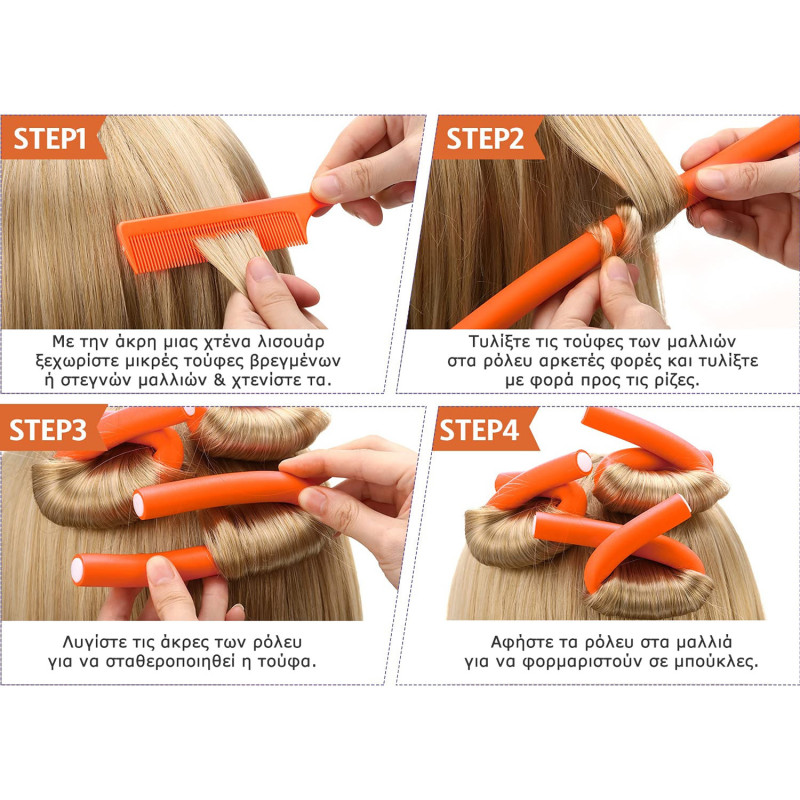 STEP1

Με την άκρη μιας χτένα λισουάρ ξεχωρίστε μικρές τούφες βρεγμένων ή στεγνών μαλλιών & χτενίστε τα.

STEP2

Τυλίξτε τις τούφες των μαλλιών στα ρόλευ αρκετές φορές και τυλίξτε με φορά προς τις ρίζες.

STEP3

Λυγίστε τις άκρες των ρόλευ για να σταθεροποιηθεί η τούφα.

STEP4

Αφήστε τα ρόλευ στα μαλλιά για να φορμαριστούν σε μπούκλες.