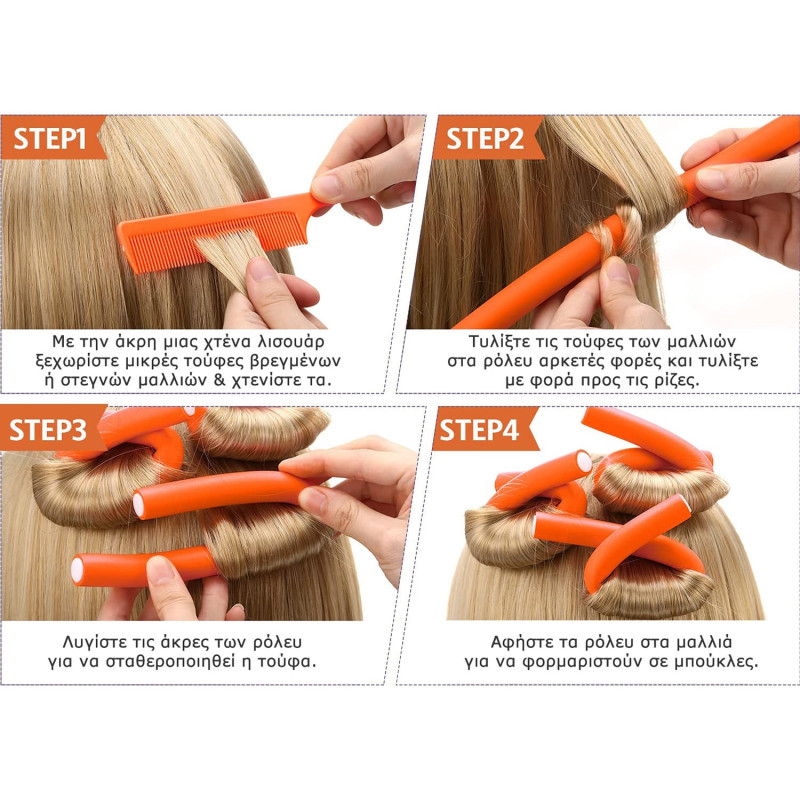 STEP1

Με την άκρη μιας χτένα λισουάρ ξεχωρίστε μικρές τούφες βρεγμένων ή στεγνών μαλλιών & χτενίστε τα.

STEP2

Τυλίξτε τις τούφες των μαλλιών στα ρόλευ αρκετές φορές και τυλίξτε με φορά προς τις ρίζες.

STEP3

Λυγίστε τις άκρες των ρόλευ για να σταθεροποιηθεί η τούφα.

STEP4

Αφήστε τα ρόλευ στα μαλλιά για να φορμαριστούν σε μπούκλες.