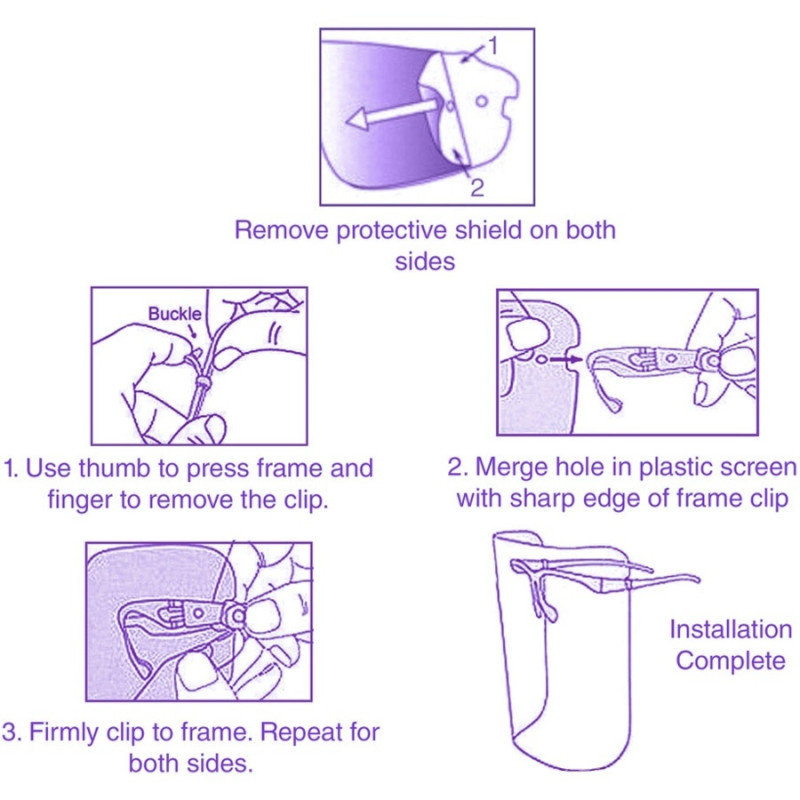 1

2

Remove protective shield on both sides

Buckle

1. Use thumb to press frame and finger to remove the clip.

2. Merge hole in plastic screen with sharp edge of frame clip

3. Firmly clip to frame. Repeat for both sides.

Installation Complete