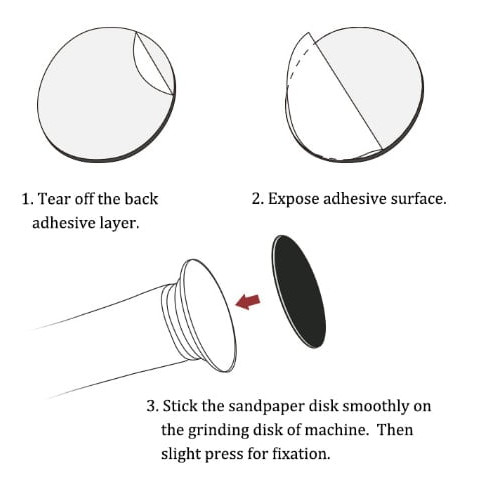 1. Tear off the back adhesive layer.

2. Expose adhesive surface.

3. Stick the sandpaper disk smoothly on the grinding disk of machine. Then slight press for fixation.