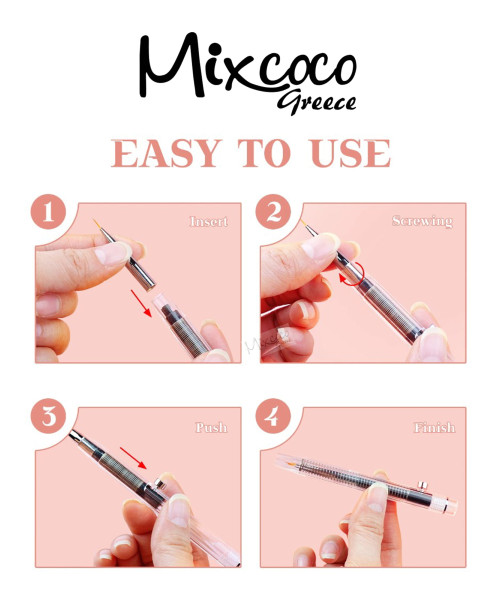 Mixcoco
Greece

EASY TO USE

1
Insert

2
Screwing

3
Push

4
Finish